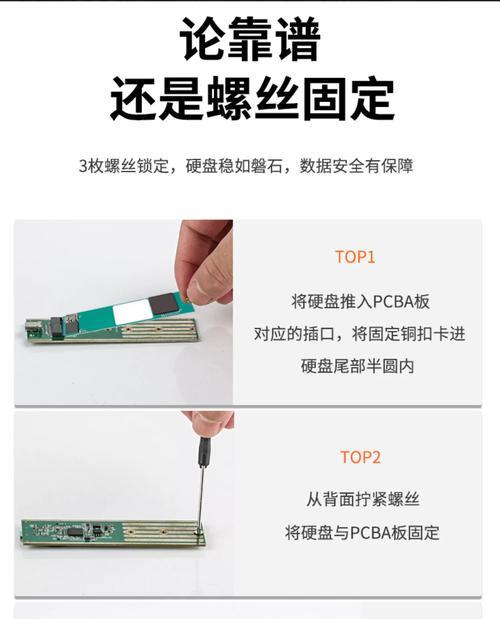 论靠谱
还是螺丝固定

3枚螺丝锁定，硬盘稳如磐石，数据安全有保障

TOP1

将硬盘推入PCBA板
对应的插口，将固定铜扣卡进
硬盘尾部半圆内

TOP2

从背面拧紧螺丝
将硬盘与PCBA板固定