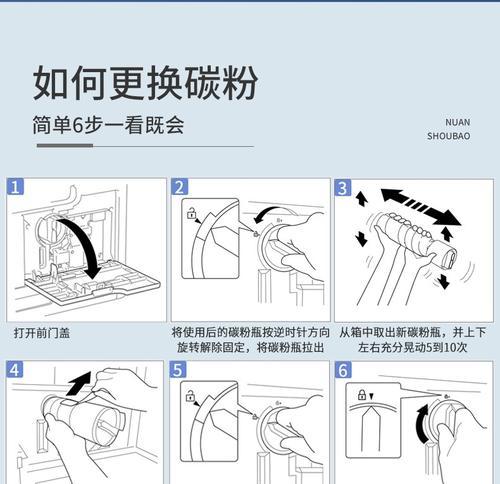 如何更换碳粉

简单6步一看既会

NUAN
SHOUBAO

1

打开前门盖

2

将使用后的碳粉瓶按逆时针方向旋转解除固定，将碳粉瓶拉出

3

从箱中取出新碳粉瓶，并上下左右充分晃动5到10次

4

5

6